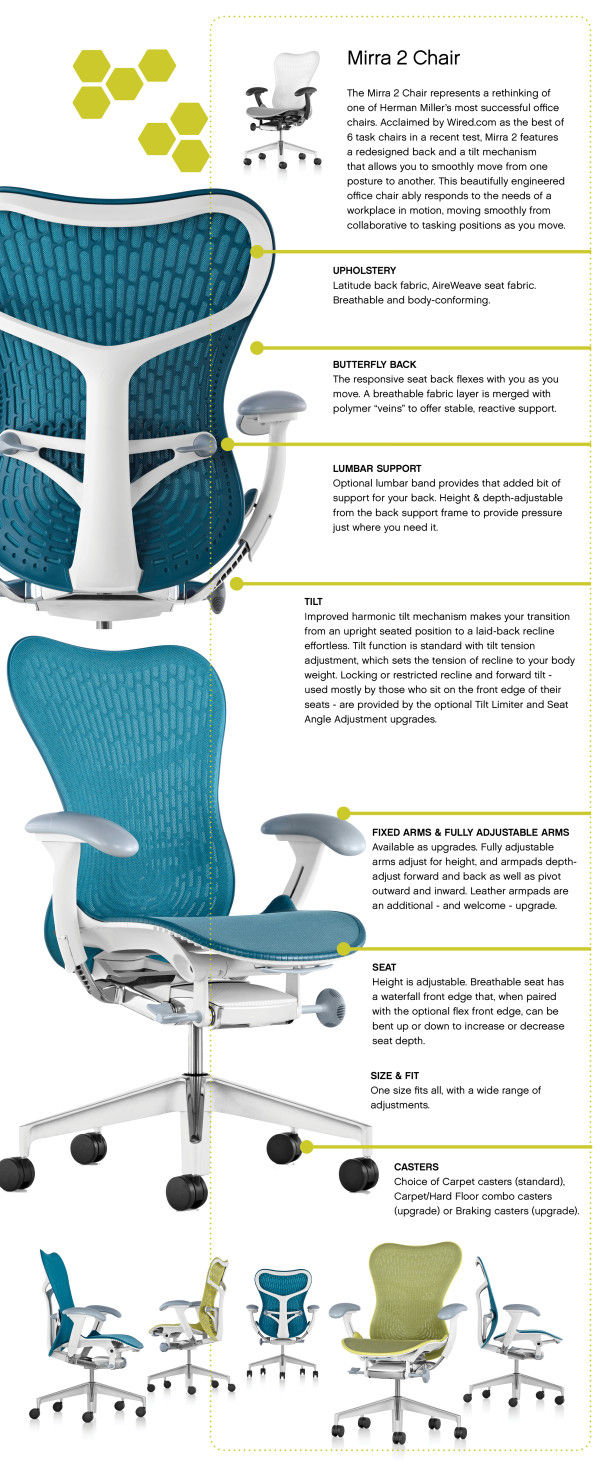 Mirra 2 Chair

The Mirra 2 Chair represents a rethinking of one of Herman Miller's most successful office chairs. Acclaimed by Wired.com as the best of 6 task chairs in a recent test, Mirra 2 features a redesigned back and a tilt mechanism that allows you to smoothly move from one posture to another. This beautifully engineered office chair ably responds to the needs of a workplace in motion, moving smoothly from collaborative to tasking positions as you move.

UPHOLSTERY
Latitude back fabric, AireWeave seat fabric. Breathable and body-conforming.

BUTTERFLY BACK
The responsive seat back flexes with you as you move. A breathable fabric layer is merged with polymer "veins" to offer stable, reactive support.

LUMBAR SUPPORT
Optional lumbar band provides that added bit of support for your back. Height & depth-adjustable from the back support frame to provide pressure just where you need it.

TILT
Improved harmonic tilt mechanism makes your transition from an upright seated position to a laid-back recline effortless. Tilt function is standard with tilt tension adjustment, which sets the tension of recline to your body weight. Locking or restricted recline and forward tilt - used mostly by those who sit on the front edge of their seats - are provided by the optional Tilt Limiter and Seat Angle Adjustment upgrades.

FIXED ARMS & FULLY ADJUSTABLE ARMS
Available as upgrades. Fully adjustable arms adjust for height, and armpads depth-adjust forward and back as well as pivot outward and inward. Leather armpads are an additional - and welcome - upgrade.

SEAT
Height is adjustable. Breathable seat has a waterfall front edge that, when paired with the optional flex front edge, can be bent up or down to increase or decrease seat depth.

SIZE & FIT
One size fits all, with a wide range of adjustments.

CASTERS
Choice of Carpet casters (standard), Carpet/Hard Floor combo casters (upgrade) or Braking casters (upgrade).